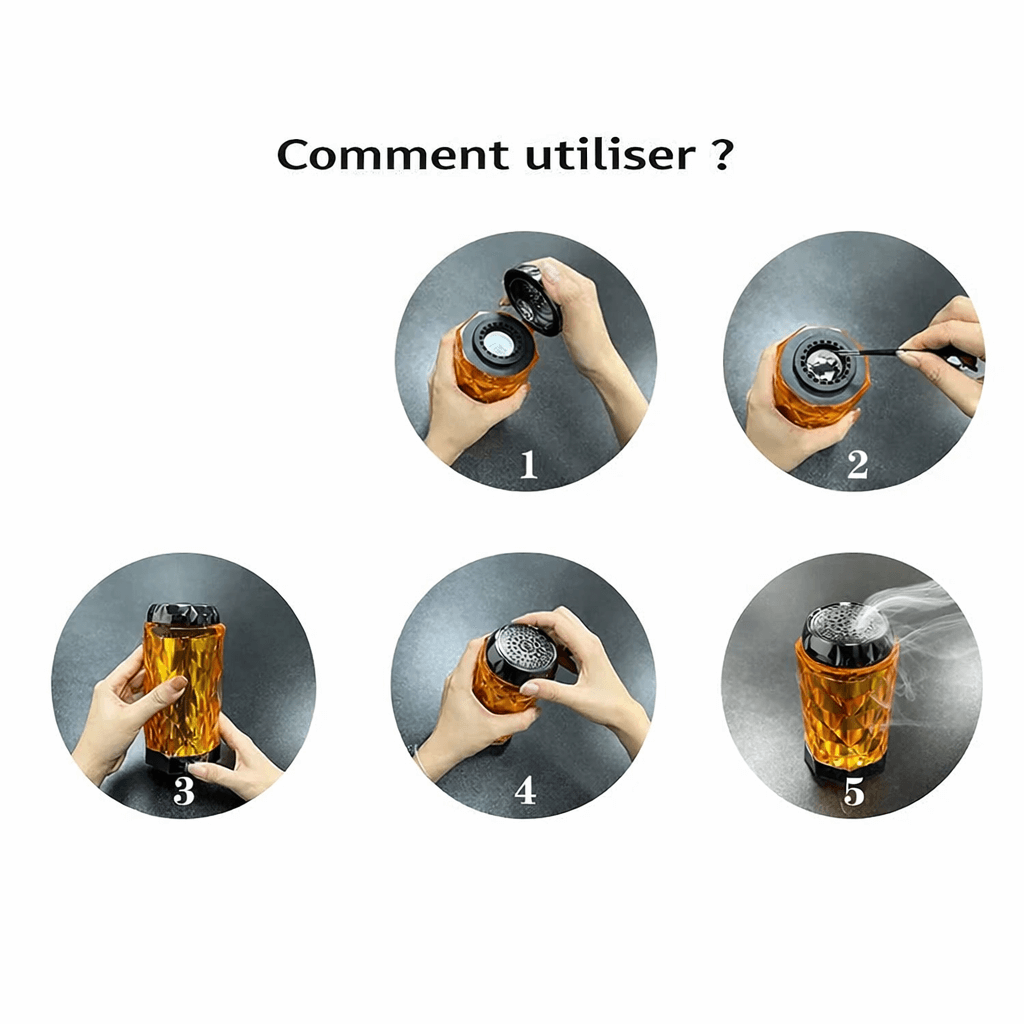 Comment utiliser ?

1

2

3

4

5